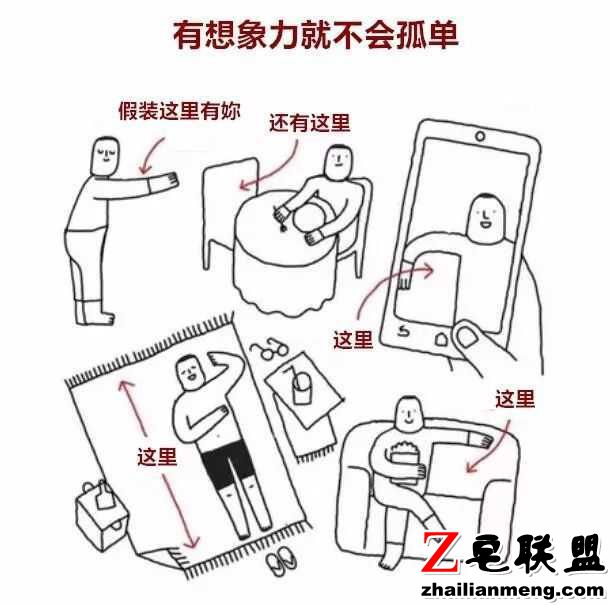 有想象力就不会孤单

假装这里有妳

还有这里

这里

这里

这里

Z宅联盟
zhailianmeng.com